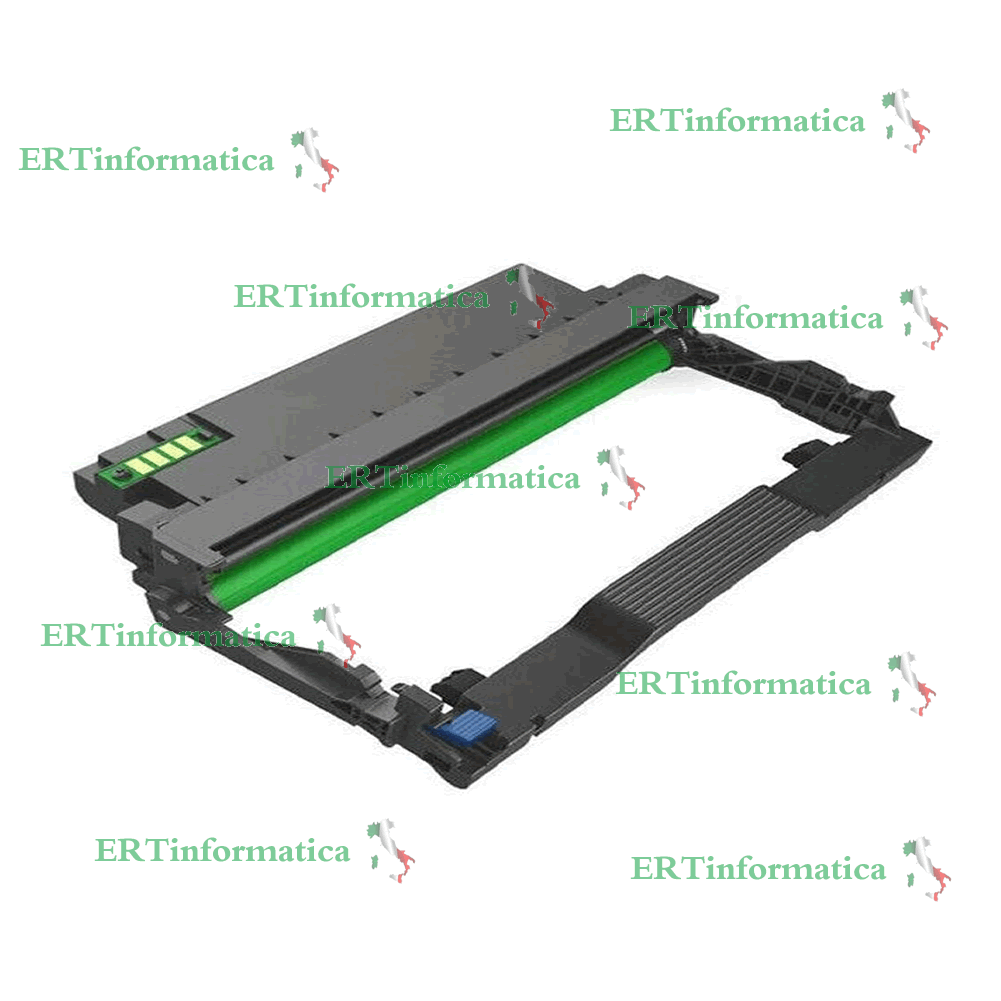 ERTinformatica

ERTinformatica

ERTinformatica

ERTinformatica

ERTinformatica

ERTinformatica

ERTinformatica

ERTinformatica

ERTinformatica